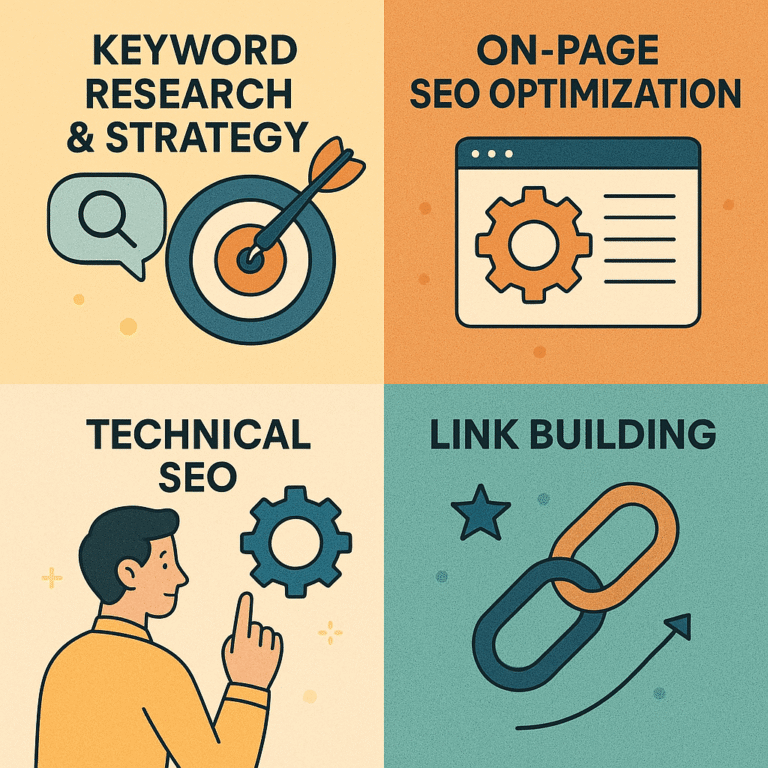 KEYWORD RESEARCH & STRATEGY

ON-PAGE SEO OPTIMIZATION

TECHNICAL SEO

LINK BUILDING