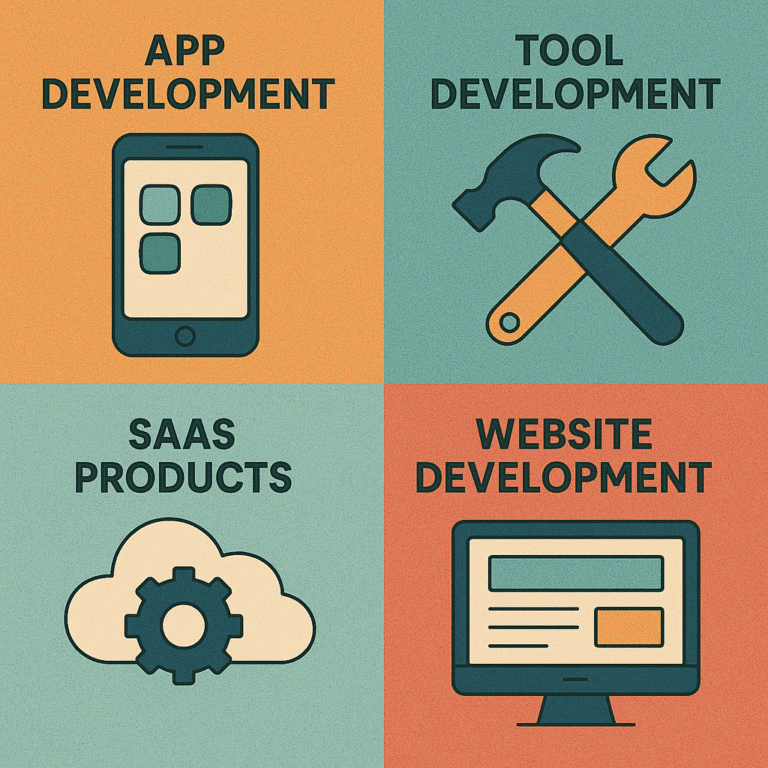 APP DEVELOPMENT

TOOL DEVELOPMENT

SAAS PRODUCTS

WEBSITE DEVELOPMENT